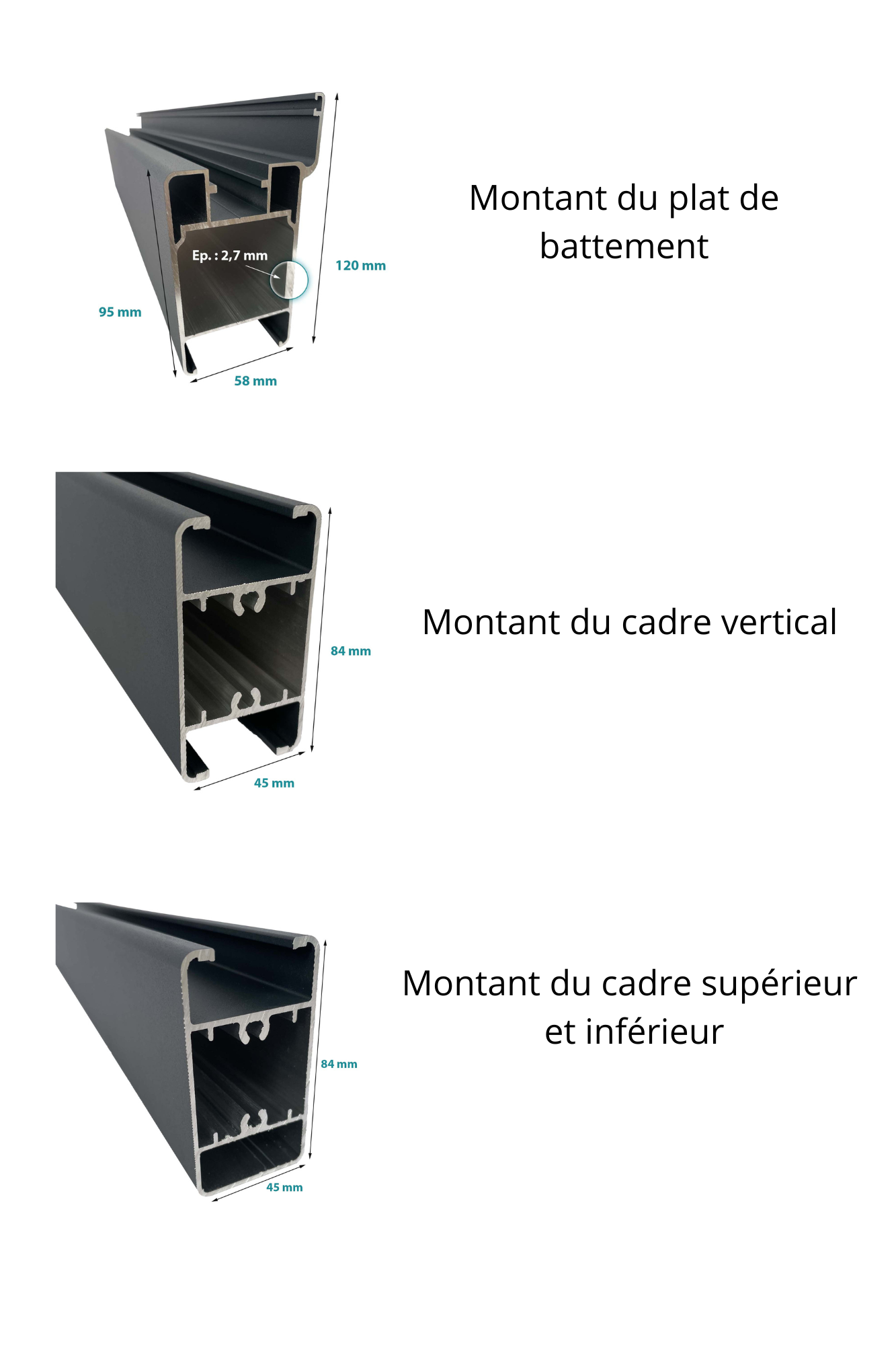 Ep. : 2,7 mm
120 mm
95 mm
58 mm

Montant du plat de battement

84 mm
45 mm

Montant du cadre vertical

84 mm
45 mm

Montant du cadre supérieur et inférieur